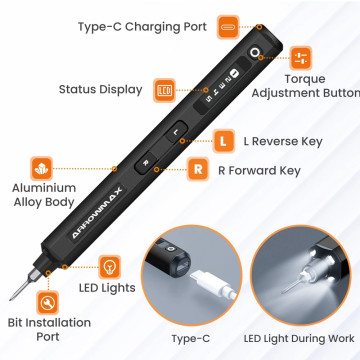 Type-C Charging Port

Torque Adjustment Button

Status Display

LED

1 2 3 4 5

L

L Reverse Key

R

R Forward Key

Aluminium Alloy Body

ARROWMAX

LED Lights

Bit Installation Port

Type-C

LED Light During Work